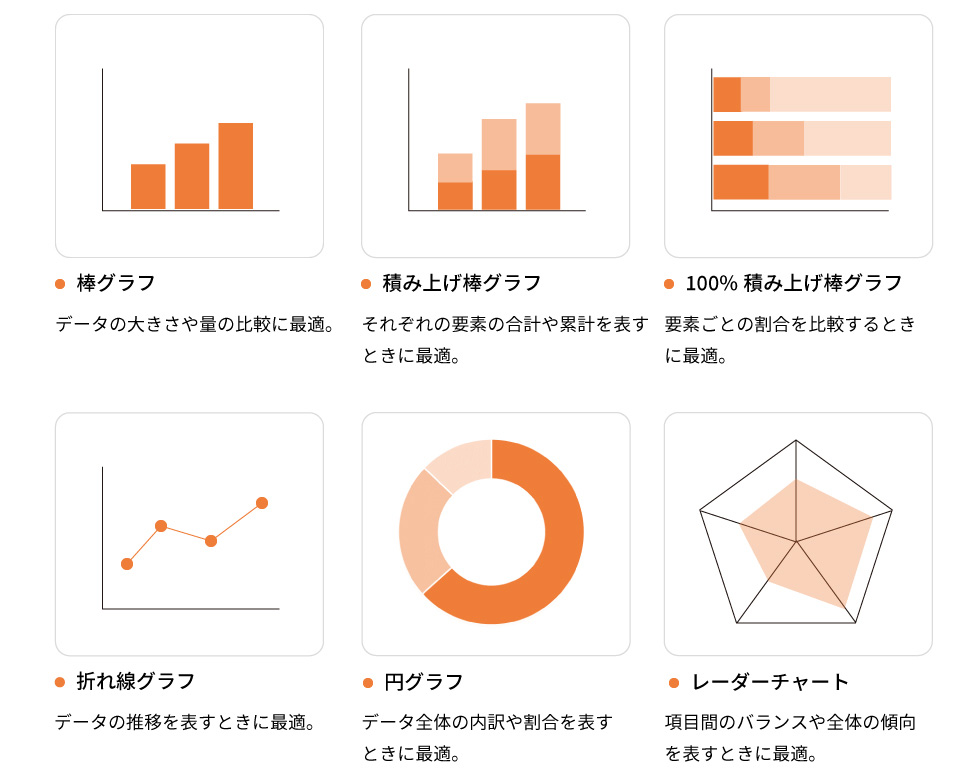 棒グラフ

データの大きさや量の比較に最適。

積み上げ棒グラフ

それぞれの要素の合計や累計を表すときに最適。

100% 積み上げ棒グラフ

要素ごとの割合を比較するときに最適。

折れ線グラフ

データの推移を表すときに最適。

円グラフ

データ全体の内訳や割合を表すときに最適。

レーダーチャート

項目間のバランスや全体の傾向を表すときに最適。